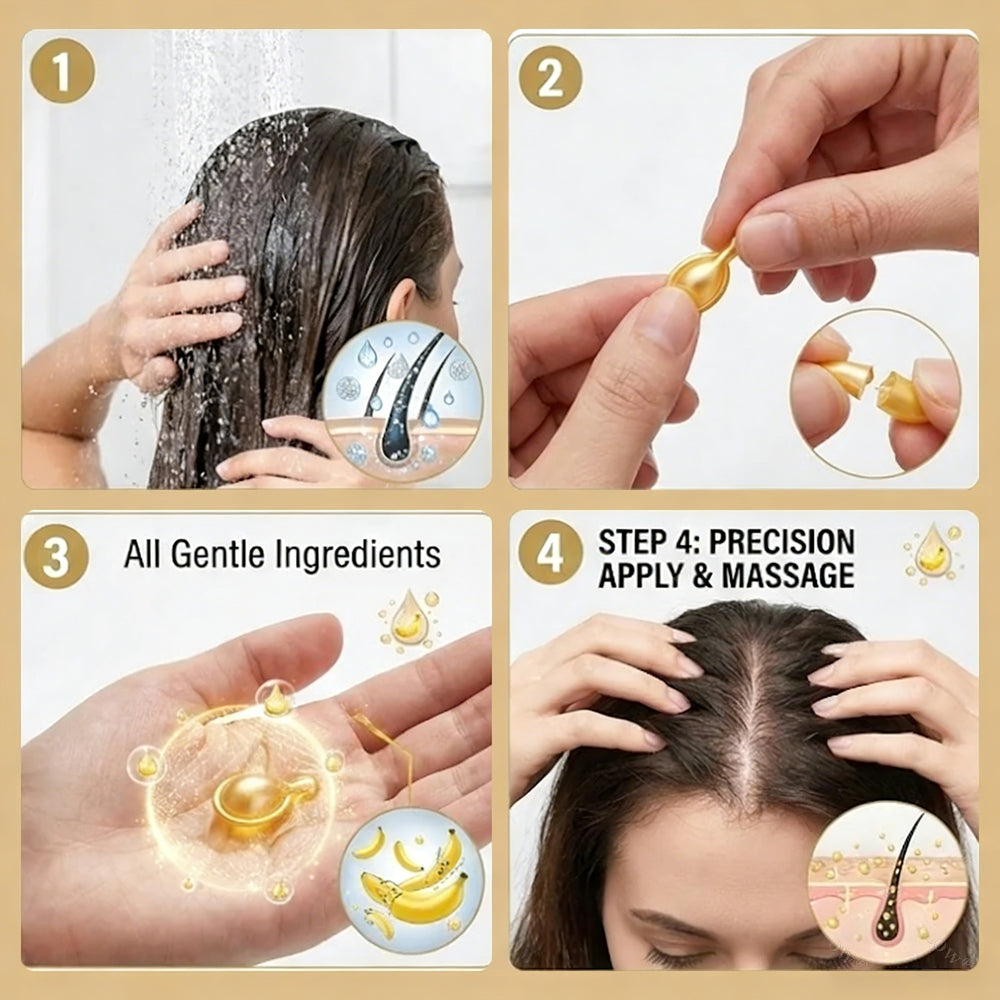 1

2

3

All Gentle Ingredients

4

STEP 4: PRECISION APPLY & MASSAGE