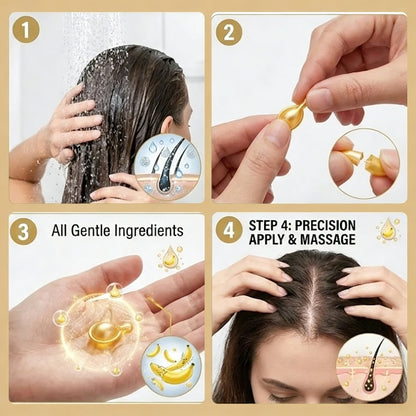 1

2

3

All Gentle Ingredients

4

STEP 4: PRECISION APPLY & MASSAGE